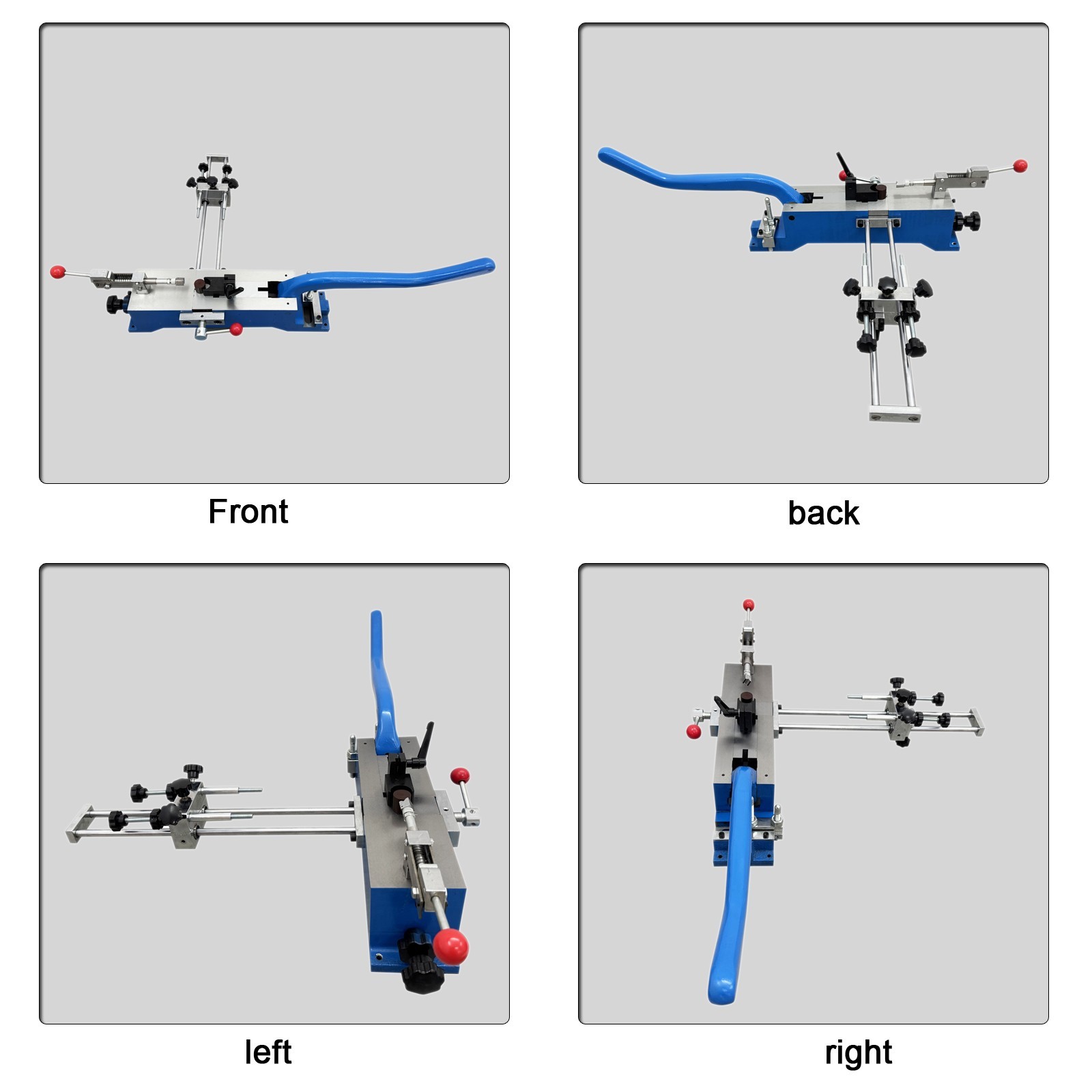 Front

back

left

right