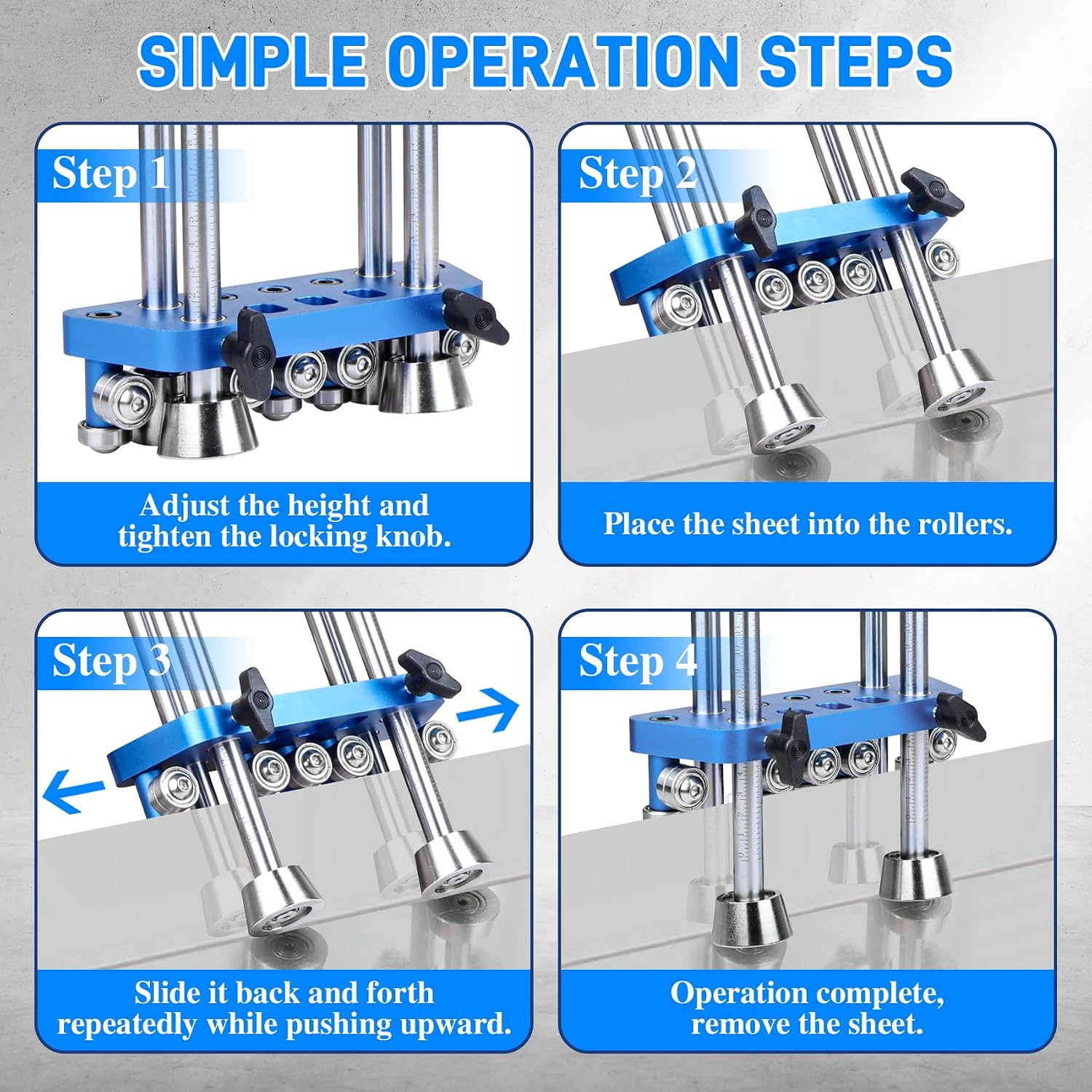 SIMPLE OPERATION STEPS

Step 1

Adjust the height and tighten the locking knob.

Step 2

Place the sheet into the rollers.

Step 3

Slide it back and forth repeatedly while pushing upward.

Step 4

Operation complete, remove the sheet.